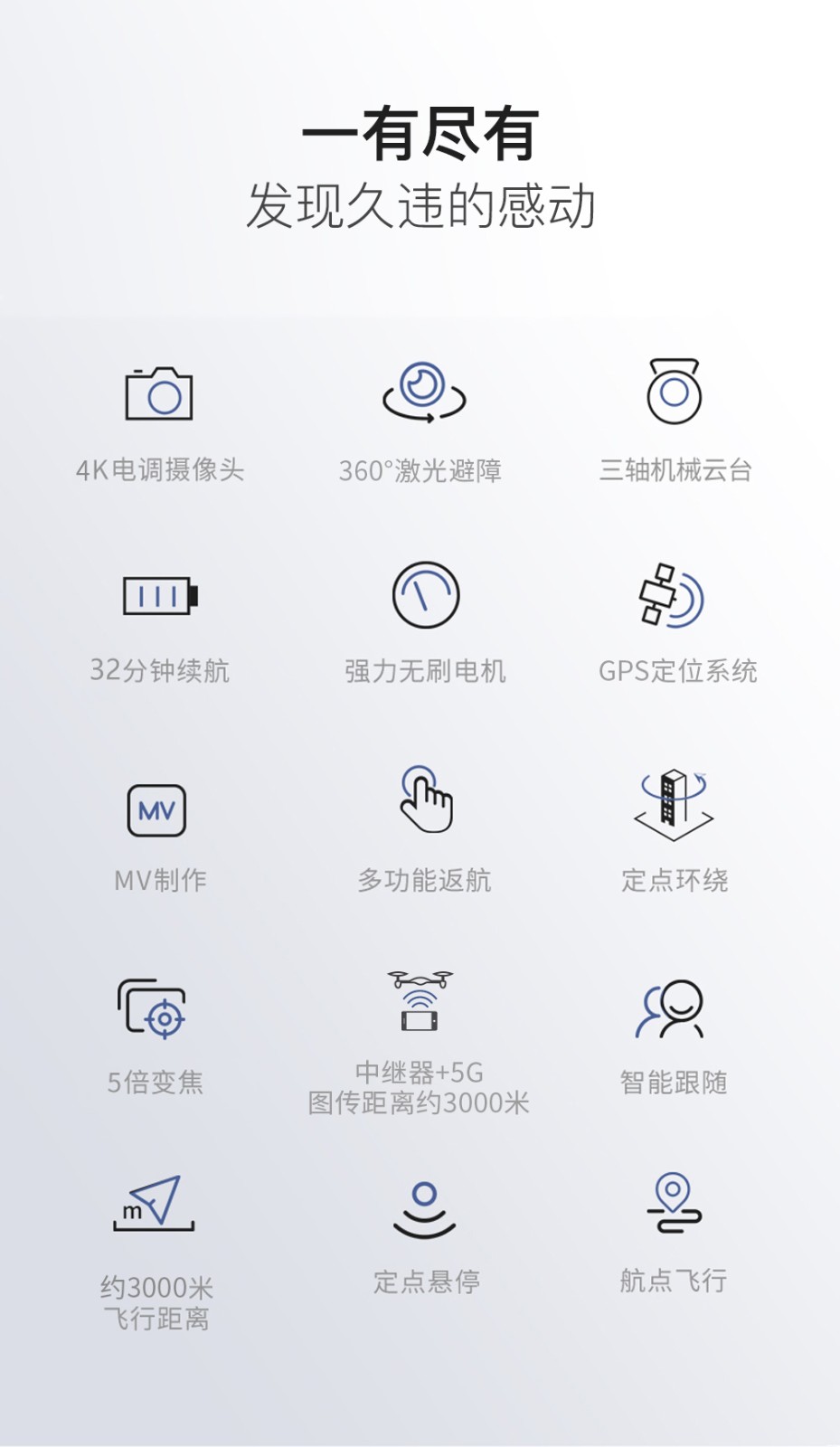 一有尽有

发现久违的感动

4K电调摄像头

360°激光避障

三轴机械云台

32分钟续航

强力无刷电机

GPS定位系统

MV

MV制作

多功能返航

定点环绕

5倍变焦

中继器+5G
图传距离约3000米

智能跟随

m

约3000米
飞行距离

定点悬停

航点飞行