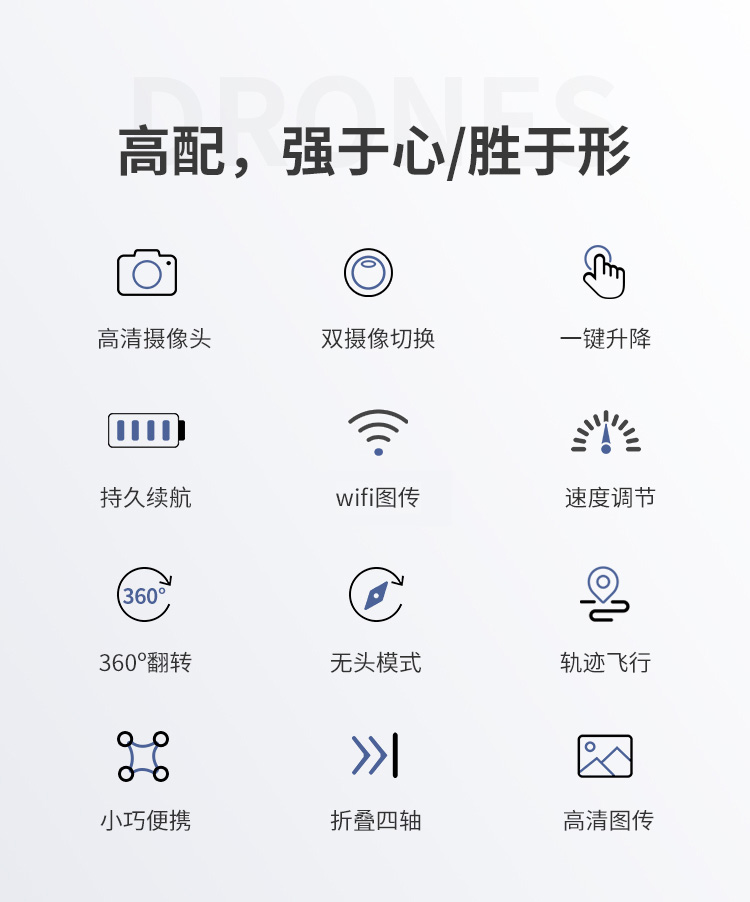 高配，强于心/胜于形

高清摄像头

双摄像切换

一键升降

持久续航

wifi图传

速度调节

360°

360°翻转

无头模式

轨迹飞行

小巧便携

折叠四轴

高清图传

DRONES