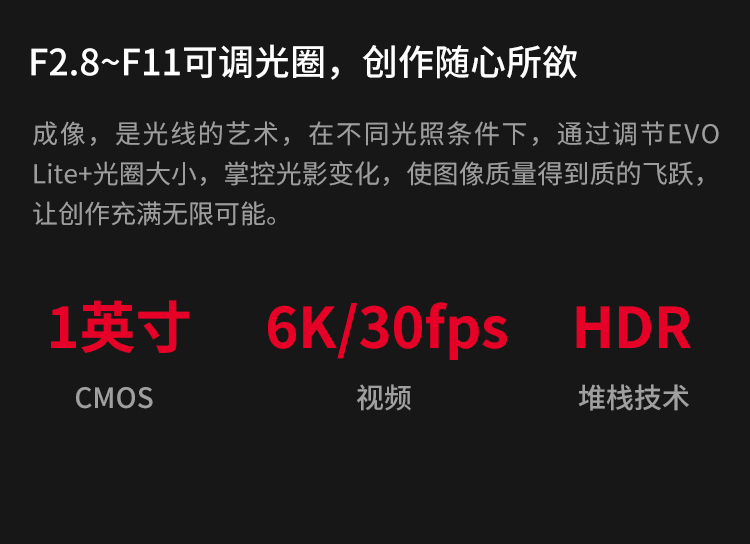 F2.8~F11可调光圈，创作随心所欲

成像，是光线的艺术，在不同光照条件下，通过调节EVO Lite+光圈大小，掌控光影变化，使图像质量得到质的飞跃，让创作充满无限可能。

1英寸
CMOS

6K/30fps
视频

HDR
堆栈技术