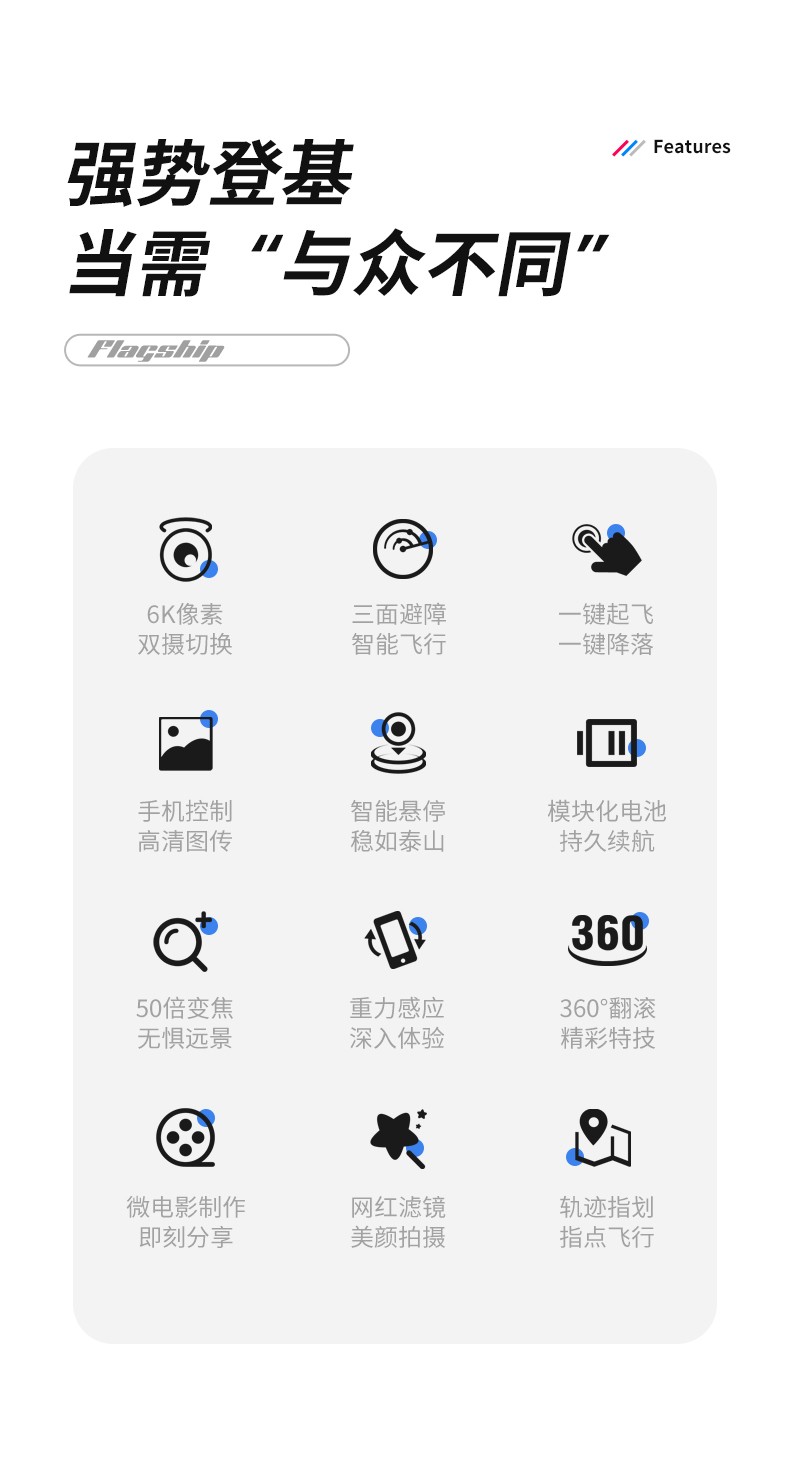 强势登基
当需“与众不同”

Features

Flagship

6K像素
双摄切换

三面避障
智能飞行

一键起飞
一键降落

手机控制
高清图传

智能悬停
稳如泰山

模块化电池
持久续航

50倍变焦
无惧远景

重力感应
深入体验

360
360°翻滚
精彩特技

微电影制作
即刻分享

网红滤镜
美颜拍摄

轨迹指划
指点飞行