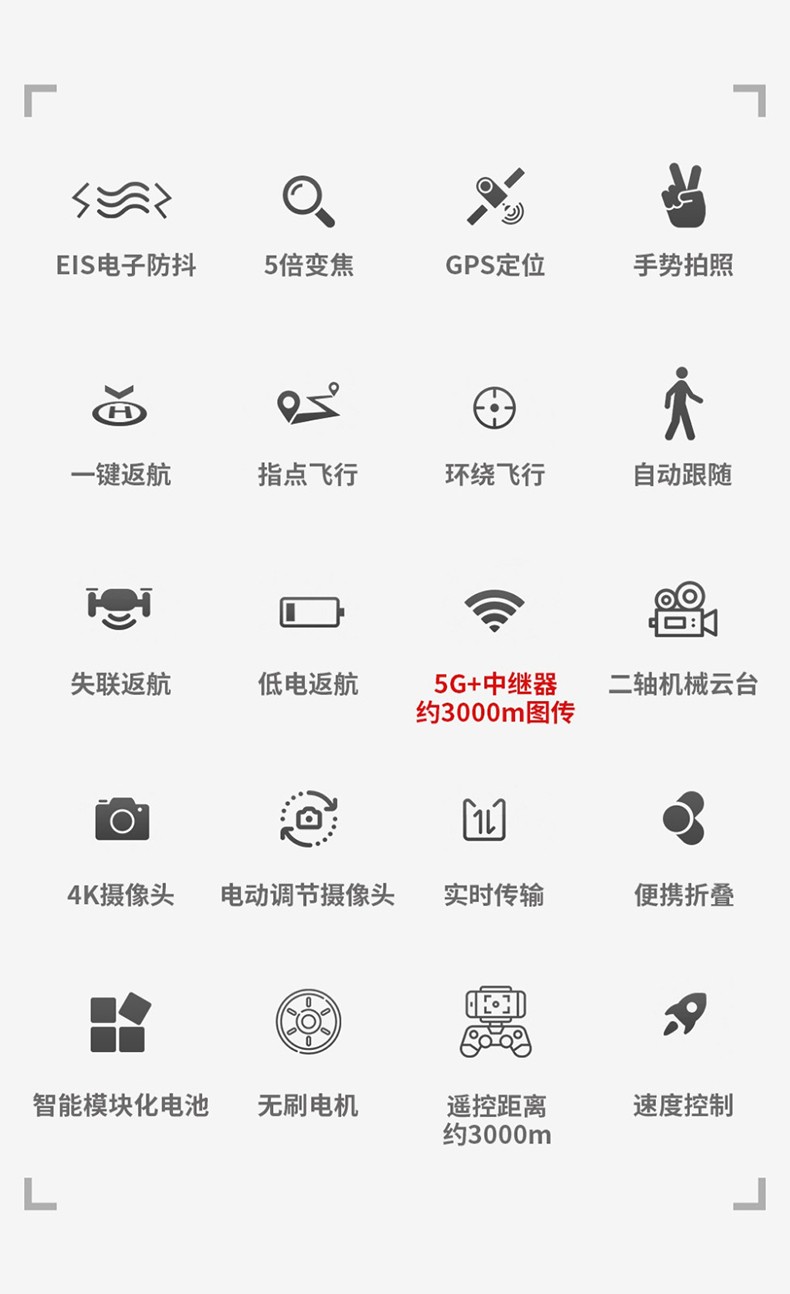 EIS电子防抖

5倍变焦

GPS定位

手势拍照

一键返航

指点飞行

环绕飞行

自动跟随

失联返航

低电返航

5G+中继器
约3000m图传

二轴机械云台

4K摄像头

电动调节摄像头

实时传输

便携折叠

智能模块化电池

无刷电机

遥控距离
约3000m

速度控制