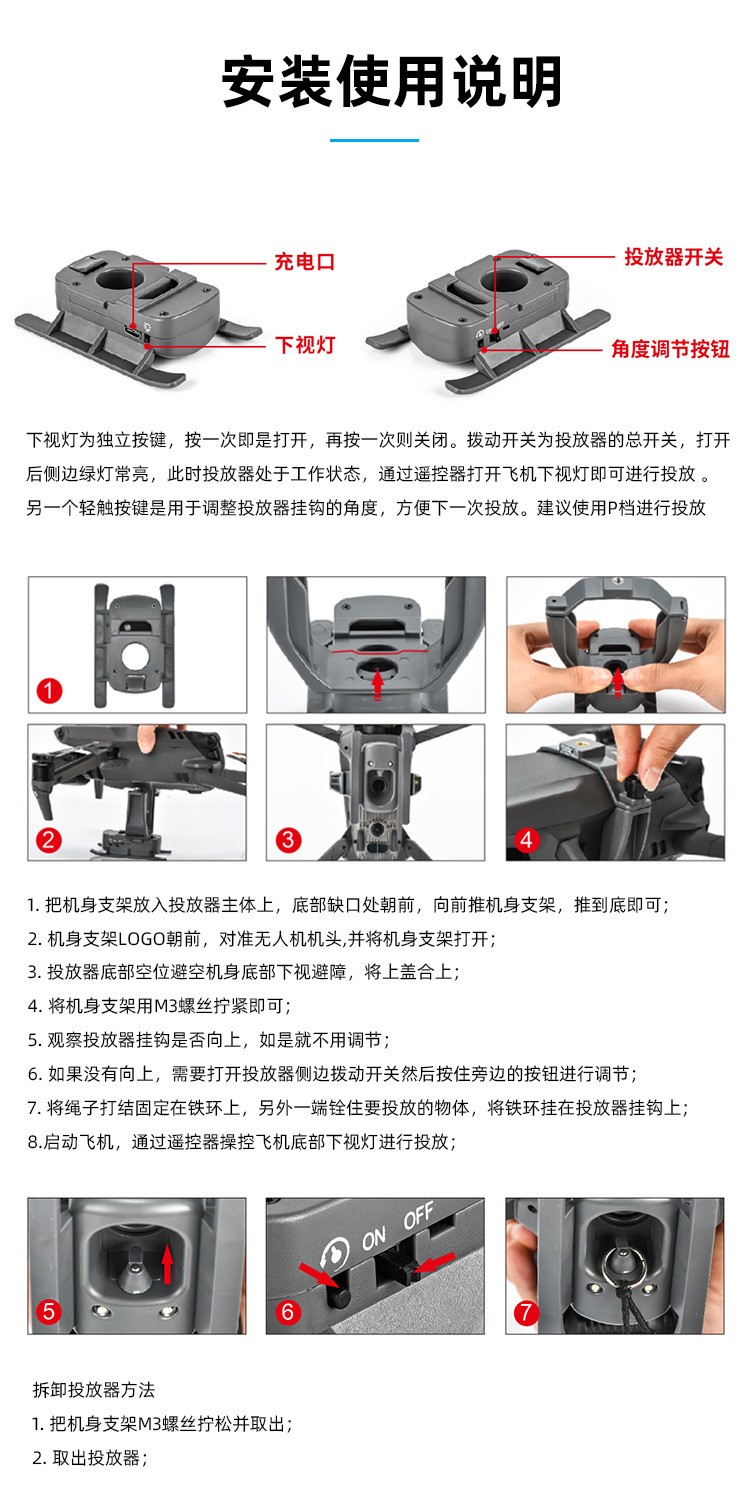 安装使用说明

充电口
下视灯
投放器开关
角度调节按钮

下视灯为独立按键，按一次即是打开，再按一次则关闭。拨动开关为投放器的总开关，打开后侧边绿灯常亮，此时投放器处于工作状态，通过遥控器打开飞机下视灯即可进行投放 。另一个轻触按键是用于调整投放器挂钩的角度，方便下一次投放。建议使用P档进行投放

1
2
3
4

1. 把机身支架放入投放器主体上，底部缺口处朝前，向前推机身支架，推到底即可；
2. 机身支架LOGO朝前，对准无人机机头,并将机身支架打开；
3. 投放器底部空位避空机身底部下视避障，将上盖合上；
4. 将机身支架用M3螺丝拧紧即可；
5. 观察投放器挂钩是否向上，如是就不用调节；
6. 如果没有向上，需要打开投放器侧边拨动开关然后按住旁边的按钮进行调节；
7. 将绳子打结固定在铁环上，另外一端铨住要投放的物体，将铁环挂在投放器挂钩上；
8.启动飞机，通过遥控器操控飞机底部下视灯进行投放；

5
ON OFF
6
7

拆卸投放器方法
1. 把机身支架M3螺丝拧松并取出；
2. 取出投放器；