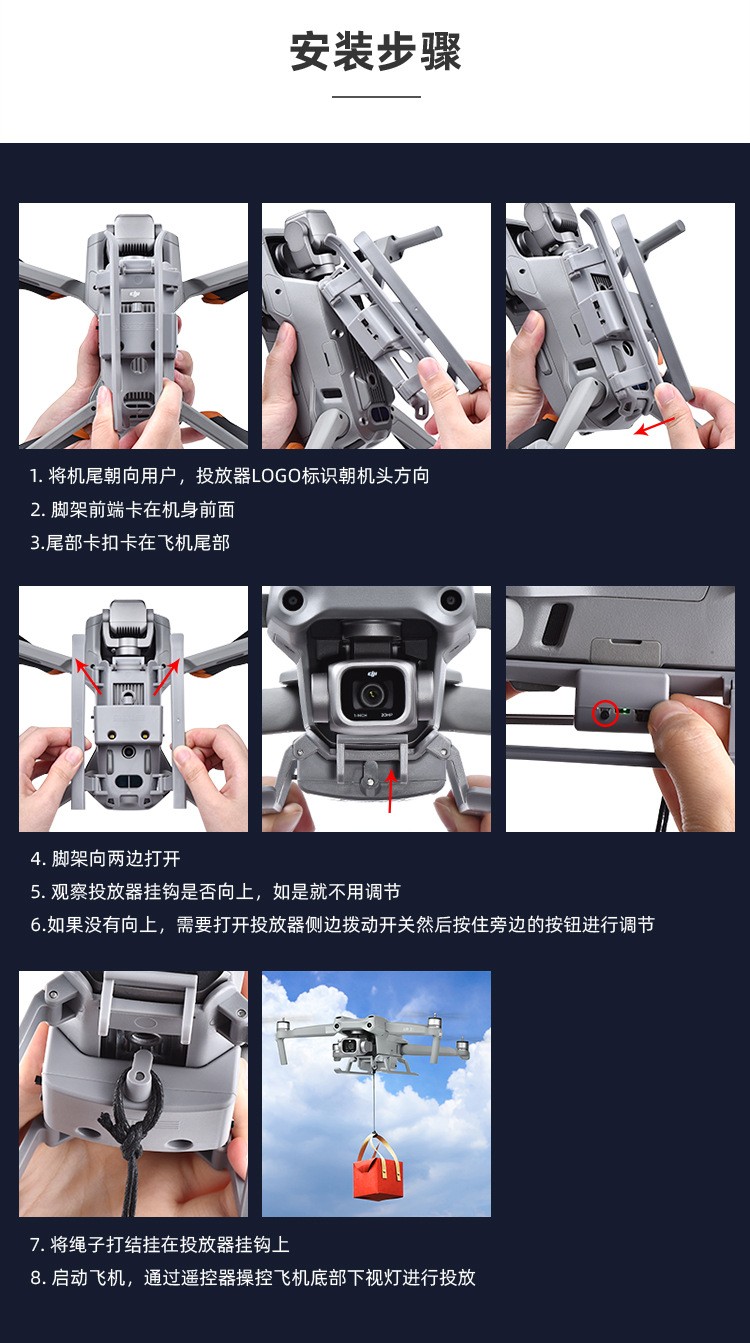 安装步骤

1. 将机尾朝向用户，投放器LOGO标识朝机头方向
2. 脚架前端卡在机身前面
3.尾部卡扣卡在飞机尾部

4. 脚架向两边打开
5. 观察投放器挂钩是否向上，如是就不用调节
6.如果没有向上，需要打开投放器侧边拨动开关然后按住旁边的按钮进行调节

7. 将绳子打结挂在投放器挂钩上
8. 启动飞机，通过遥控器操控飞机底部下视灯进行投放